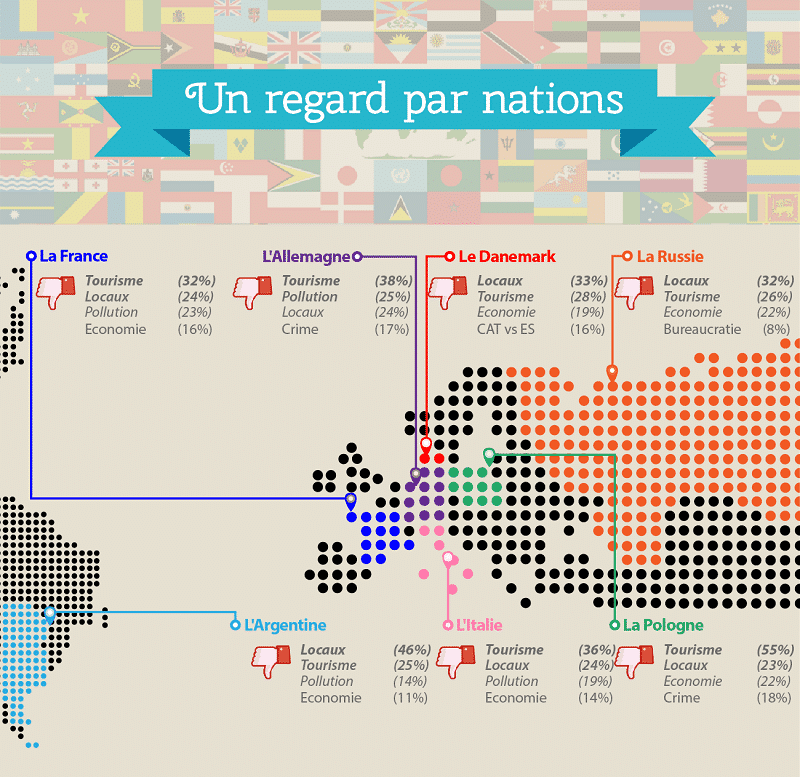 Un regard par nations

La France
Tourisme (32%)
Locaux (24%)
Pollution (23%)
Economie (16%)

L'Allemagne
Tourisme (38%)
Pollution (25%)
Locaux (24%)
Crime (17%)

Le Danemark
Locaux (33%)
Tourisme (28%)
Economie (19%)
CAT vs ES (16%)

La Russie
Locaux (32%)
Tourisme (26%)
Economie (22%)
Bureaucratie (8%)

L'Argentine
Locaux (46%)
Tourisme (25%)
Pollution (14%)
Economie (11%)

L'Italie
Tourisme (36%)
Locaux (24%)
Pollution (19%)
Economie (14%)

La Pologne
Tourisme (55%)
Locaux (23%)
Economie (22%)
Crime (18%)